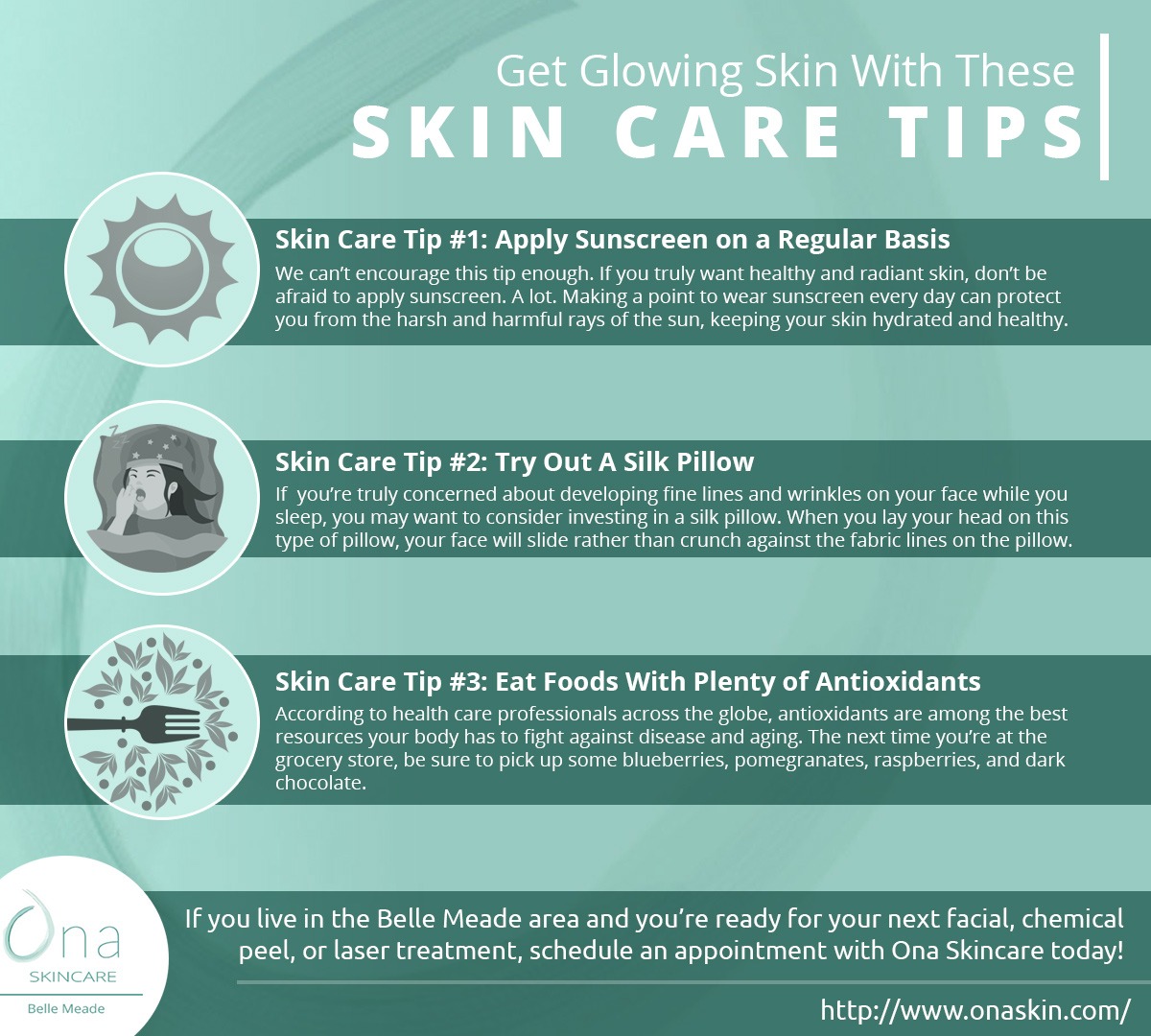 Get Glowing Skin With These
SKIN CARE TIPS

Skin Care Tip #1: Apply Sunscreen on a Regular Basis
We can't encourage this tip enough. If you truly want healthy and radiant skin, don't be afraid to apply sunscreen. A lot. Making a point to wear sunscreen every day can protect you from the harsh and harmful rays of the sun, keeping your skin hydrated and healthy.

Skin Care Tip #2: Try Out A Silk Pillow
If you're truly concerned about developing fine lines and wrinkles on your face while you sleep, you may want to consider investing in a silk pillow. When you lay your head on this type of pillow, your face will slide rather than crunch against the fabric lines on the pillow.

Skin Care Tip #3: Eat Foods With Plenty of Antioxidants
According to health care professionals across the globe, antioxidants are among the best resources your body has to fight against disease and aging. The next time you're at the grocery store, be sure to pick up some blueberries, pomegranates, raspberries, and dark chocolate.

Ona
SKINCARE
Belle Meade

If you live in the Belle Meade area and you're ready for your next facial, chemical peel, or laser treatment, schedule an appointment with Ona Skincare today!

http://www.onaskin.com/